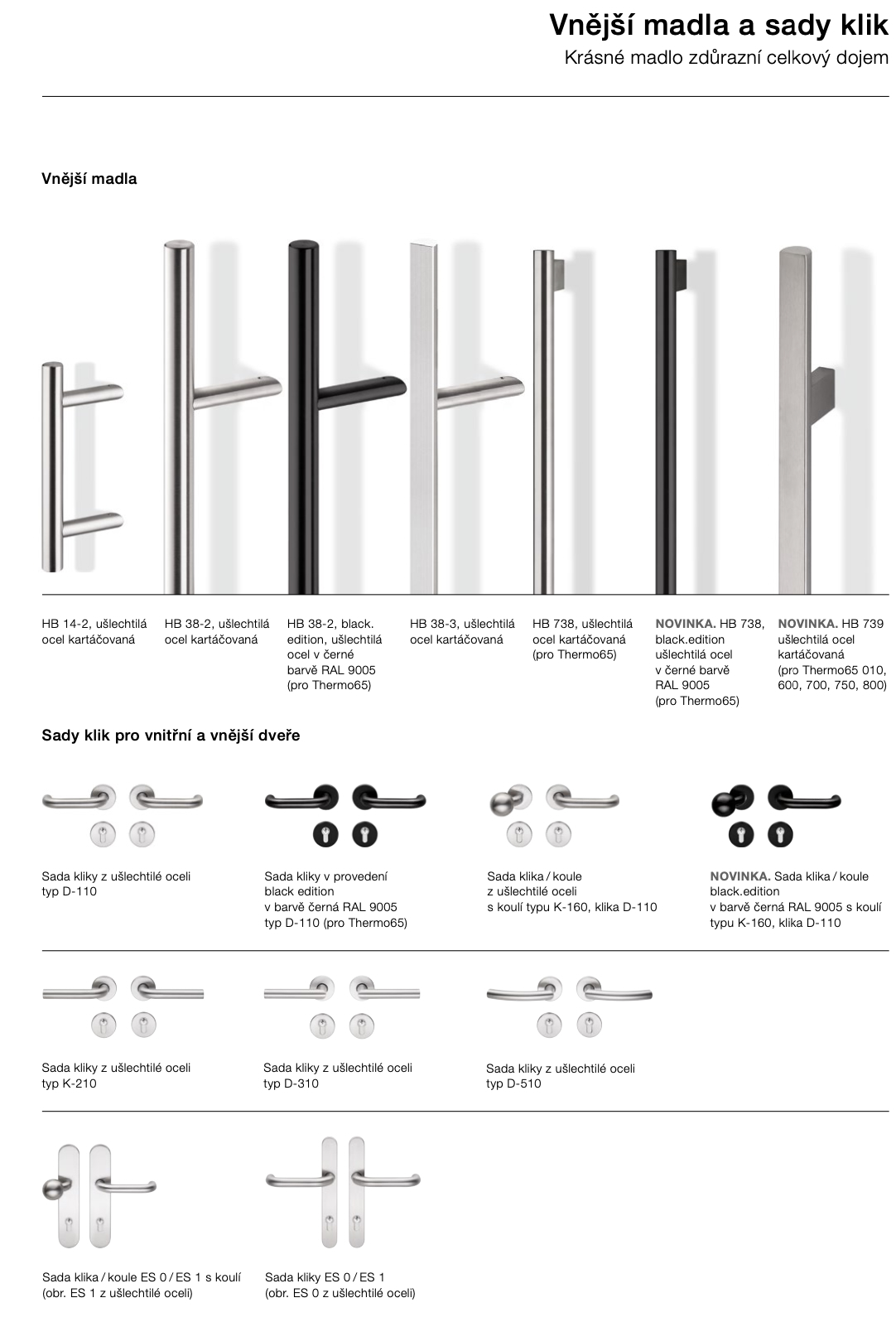 Vnější madla a sady klik

Krásné madlo zdůrazní celkový dojem

Vnější madla

HB 14-2, ušlechtilá ocel kartáčovaná

HB 38-2, ušlechtilá ocel kartáčovaná

HB 38-2, black. edition, ušlechtilá ocel v černé barvě RAL 9005 (pro Thermo65)

HB 38-3, ušlechtilá ocel kartáčovaná

HB 738, ušlechtilá ocel kartáčovaná (pro Thermo65)

NOVINKA. HB 738, black.edition ušlechtilá ocel v černé barvě RAL 9005 (pro Thermo65)

NOVINKA. HB 739 ušlechtilá ocel kartáčovaná (pro Thermo65 010, 600, 700, 750, 800)

Sady klik pro vnitřní a vnější dveře

Sada kliky z ušlechtilé oceli typ D-110

Sada kliky v provedení black edition v barvě černá RAL 9005 typ D-110 (pro Thermo65)

Sada klika / koule z ušlechtilé oceli s koulí typu K-160, klika D-110

NOVINKA. Sada klika / koule black.edition v barvě černá RAL 9005 s koulí typu K-160, klika D-110

Sada kliky z ušlechtilé oceli typ K-210

Sada kliky z ušlechtilé oceli typ D-310

Sada kliky z ušlechtilé oceli typ D-510

Sada klika / koule ES 0 / ES 1 s koulí (obr. ES 1 z ušlechtilé oceli)

Sada kliky ES 0 / ES 1 (obr. ES 0 z ušlechtilé oceli)