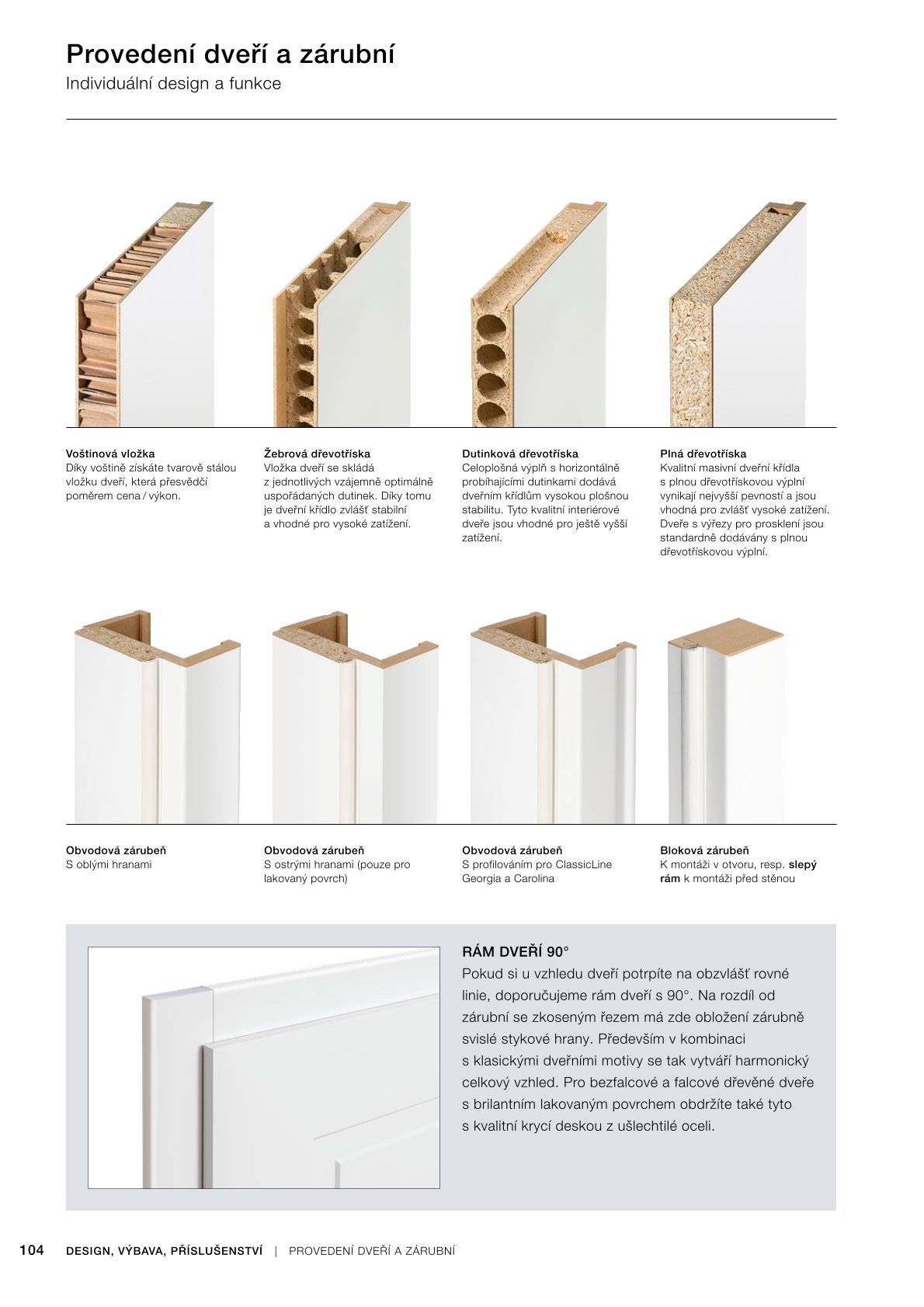 Provedení dveří a zárubní

Individuální design a funkce

Voštinová vložka
Díky voštině získáte tvarově stálou vložku dveří, která přesvědčí poměrem cena / výkon.

Žebrová dřevotříska
Vložka dveří se skládá z jednotlivých vzájemně optimálně uspořádaných dutinek. Díky tomu je dveřní křídlo zvlášť stabilní a vhodné pro vysoké zatížení.

Dutinková dřevotříska
Celoplošná výplň s horizontálně probíhajícími dutinkami dodává dveřním křídlům vysokou plošnou stabilitu. Tyto kvalitní interiérové dveře jsou vhodné pro ještě vyšší zatížení.

Plná dřevotříska
Kvalitní masivní dveřní křídla s plnou dřevotřískovou výplní vynikají nejvyšší pevností a jsou vhodná pro zvlášť vysoké zatížení. Dveře s výřezy pro prosklení jsou standardně dodávány s plnou dřevotřískovou výplní.

Obvodová zárubeň
S oblými hranami

Obvodová zárubeň
S ostrými hranami (pouze pro lakovaný povrch)

Obvodová zárubeň
S profilováním pro ClassicLine Georgia a Carolina

Bloková zárubeň
K montáži v otvoru, resp. slepý rám k montáži před stěnou

RÁM DVEŘÍ 90°
Pokud si u vzhledu dveří potrpíte na obzvlášť rovné linie, doporučujeme rám dveří s 90°. Na rozdíl od zárubní se zkoseným řezem má zde obložení zárubně svislé stykové hrany. Především v kombinaci s klasickými dveřními motivy se tak vytváří harmonický celkový vzhled. Pro bezfalcové a falcové dřevěné dveře s brilantním lakovaným povrchem obdržíte také tyto s kvalitní krycí deskou z ušlechtilé oceli.

104 DESIGN, VÝBAVA, PŘÍSLUŠENSTVÍ | PROVEDENÍ DVEŘÍ A ZÁRUBNÍ